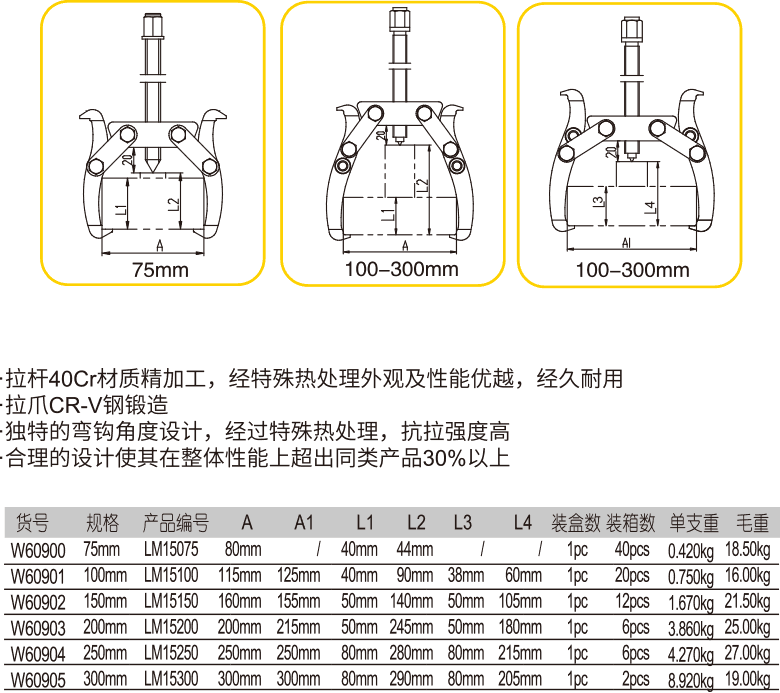 20

L1

L2

A

75mm

20

L2

L1

A

100–300mm

20

L3

L4

AI

100–300mm

·拉杆40Cr材质精加工，经特殊热处理外观及性能优越，经久耐用
·拉爪CR-V钢锻造
·独特的弯钩角度设计，经过特殊热处理，抗拉强度高
·合理的设计使其在整体性能上超出同类产品30%以上

| 货号 | 规格 | 产品编号 | A | A1 | L1 | L2 | L3 | L4 | 装盒数 | 装箱数 | 单支重 | 毛重 |
|---|---|---|---|---|---|---|---|---|---|---|---|---|
| W60900 | 75mm | LM15075 | 80mm | / | 40mm | 44mm | / | / | 1pc | 40pcs | 0.420kg | 18.50kg |
| W60901 | 100mm | LM15100 | 115mm | 125mm | 40mm | 90mm | 38mm | 60mm | 1pc | 20pcs | 0.750kg | 16.00kg |
| W60902 | 150mm | LM15150 | 160mm | 155mm | 50mm | 140mm | 50mm | 105mm | 1pc | 12pcs | 1.670kg | 21.50kg |
| W60903 | 200mm | LM15200 | 200mm | 215mm | 50mm | 245mm | 50mm | 180mm | 1pc | 6pcs | 3.860kg | 25.00kg |
| W60904 | 250mm | LM15250 | 250mm | 250mm | 80mm | 280mm | 80mm | 215mm | 1pc | 6pcs | 4.270kg | 27.00kg |
| W60905 | 300mm | LM15300 | 300mm | 300mm | 80mm | 290mm | 80mm | 205mm | 1pc | 2pcs | 8.920kg | 19.00kg |