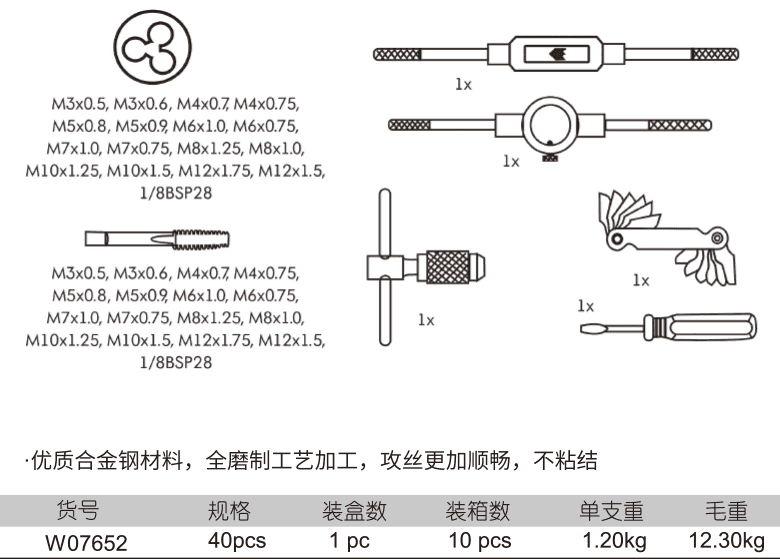 M3x0.5, M3x0.6, M4x0.7, M4x0.75, M5x0.8, M5x0.9, M6x1.0, M6x0.75, M7x1.0, M7x0.75, M8x1.25, M8x1.0, M10x1.25, M10x1.5, M12x1.75, M12x1.5, 1/8BSP28

M3x0.5, M3x0.6, M4x0.7, M4x0.75, M5x0.8, M5x0.9, M6x1.0, M6x0.75, M7x1.0, M7x0.75, M8x1.25, M8x1.0, M10x1.25, M10x1.5, M12x1.75, M12x1.5, 1/8BSP28

1x

1x

1x

1x

1x

·优质合金钢材料，全磨制工艺加工，攻丝更加顺畅，不粘结

| 货号 | 规格 | 装盒数 | 装箱数 | 单支重 | 毛重 |
|---|---|---|---|---|---|
| W07652 | 40pcs | 1 pc | 10 pcs | 1.20kg | 12.30kg |